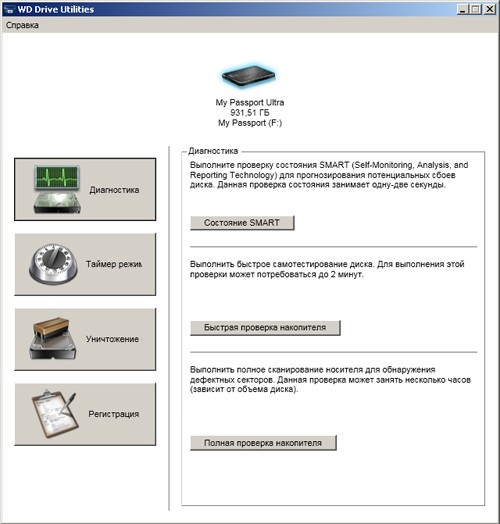 WD Drive Utilities

Справка

My Passport Ultra
931,51 ГБ
My Passport (F:)

Диагностика

Таймер режим

Уничтожение

Регистрация

Диагностика

Выполните проверку состояния SMART (Self-Monitoring, Analysis, and Reporting Technology) для прогнозирования потенциальных сбоев диска. Данная проверка состояния занимает одну-две секунды.

Состояние SMART

Выполнить быстрое самотестирование диска. Для выполнения этой проверки может потребоваться до 2 минут.

Быстрая проверка накопителя

Выполнить полное сканирование носителя для обнаружения дефектных секторов. Данная проверка может занять несколько часов (зависит от объема диска).

Полная проверка накопителя